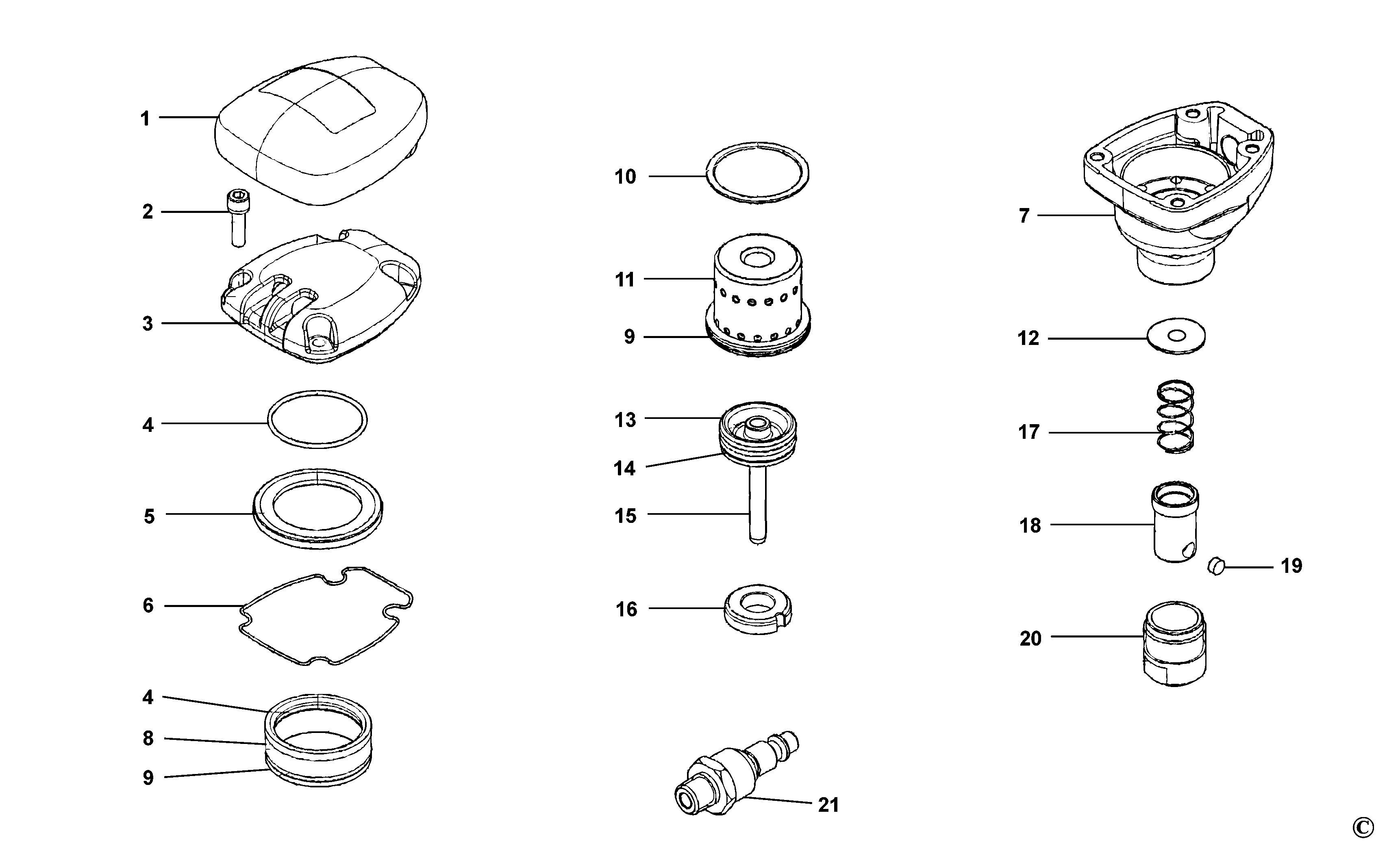 1
2
3
4
5
6
4
8
9

10
11
9
13
14
15
16
21

7
12
17
18
19
20

©