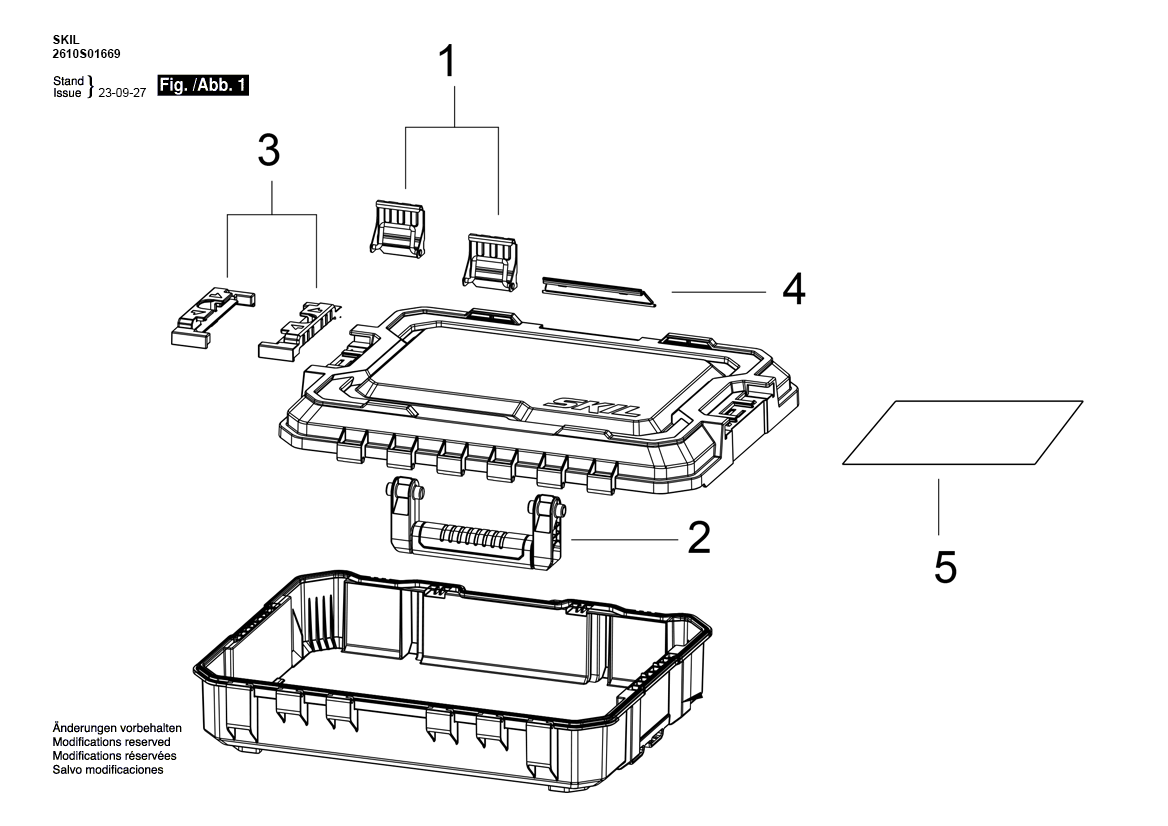 SKIL
2610S01669

Stand
Issue } 23-09-27

Fig. /Abb. 1

1

3

4

SKIL

2

5

Änderungen vorbehalten
Modifications reserved
Modifications réservées
Salvo modificaciones