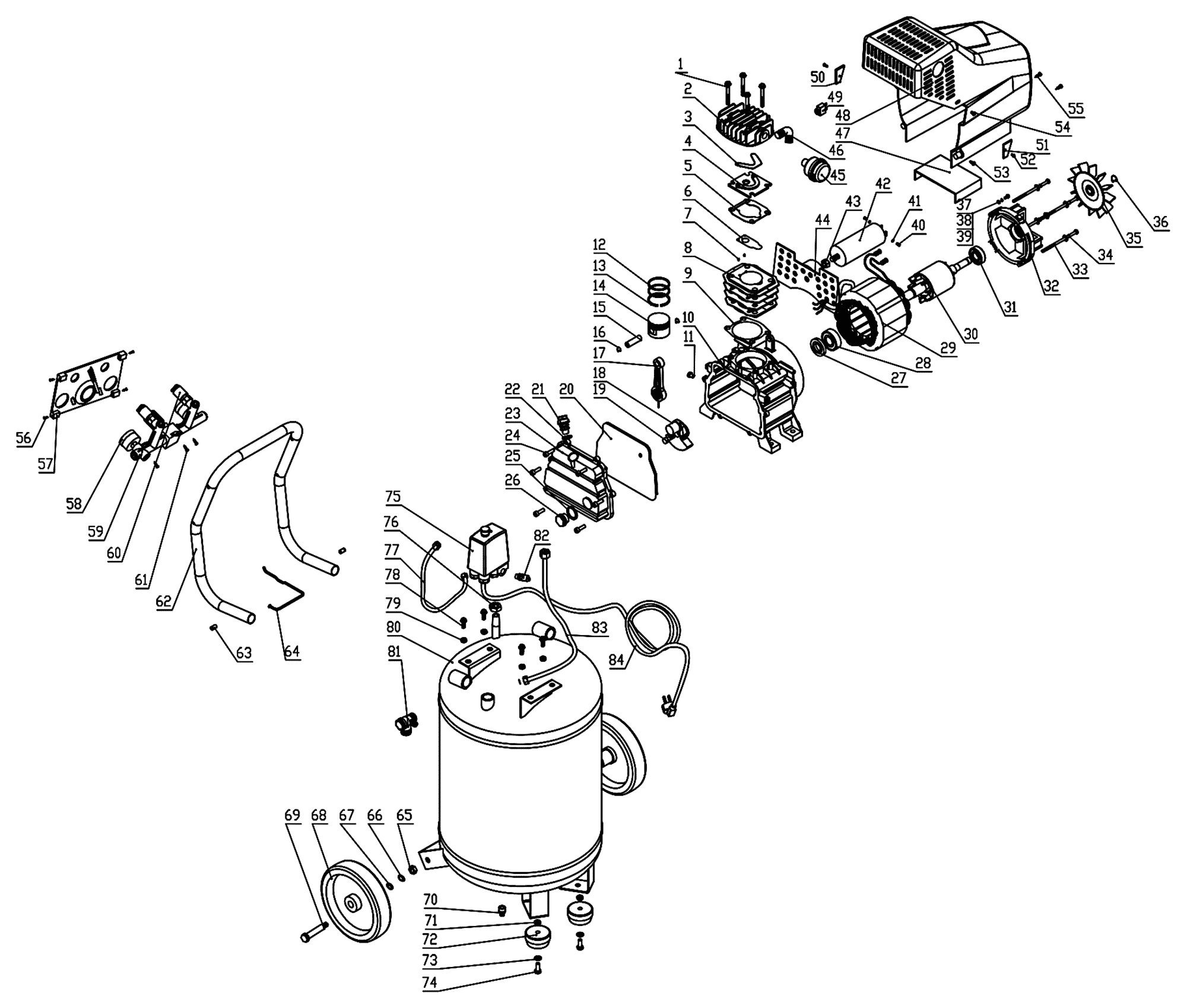 1
2
3
4
5
6
7
8
9
10
11
12
13
14
15
16
17
18
19
20
21
22
23
24
25
26
27
28
29
30
31
32
33
34
35
36
37
38
39
40
41
42
43
44
45
46
47
48
49
50
51
52
53
54
55
56
57
58
59
60
61
62
63
64
65
66
67
68
69
70
71
72
73
74
75
76
77
78
79
80
81
82
83
84