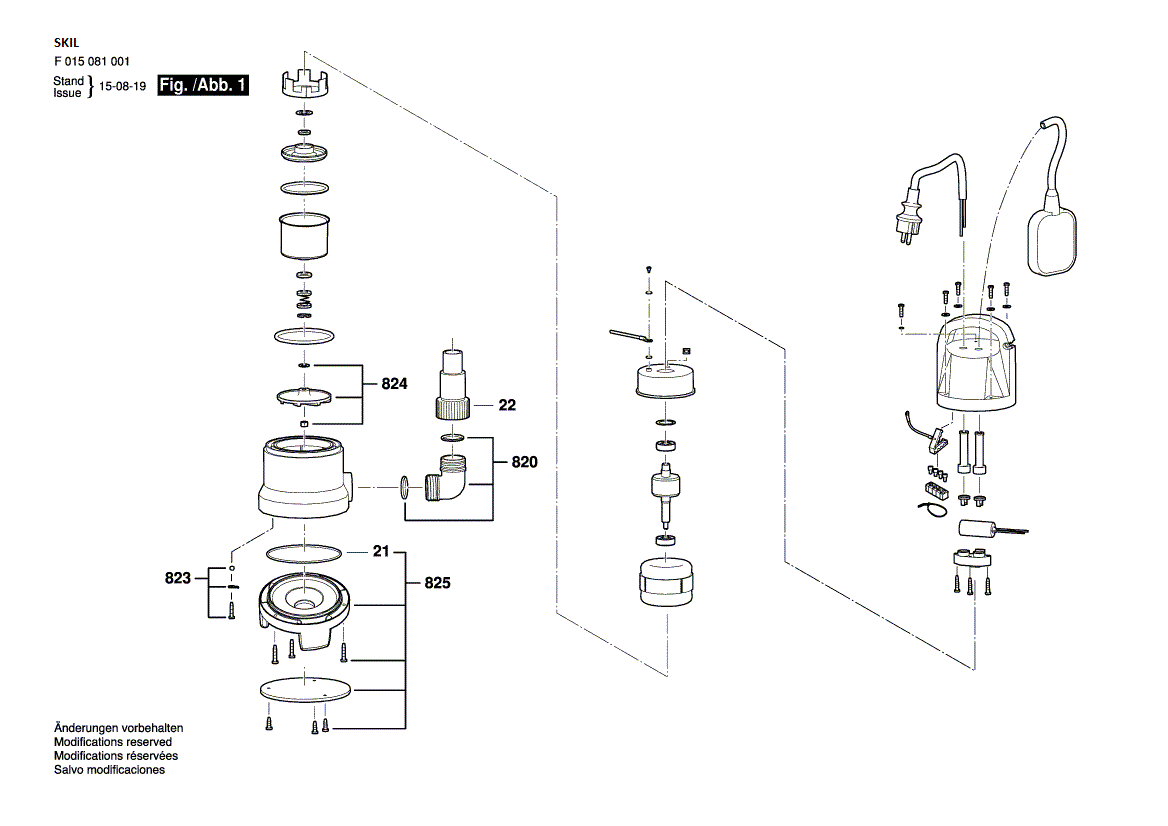 SKIL
F 015 081 001
Stand
Issue } 15-08-19 Fig. /Abb. 1

824
22
820
21
823
825

Änderungen vorbehalten
Modifications reserved
Modifications réservées
Salvo modificaciones