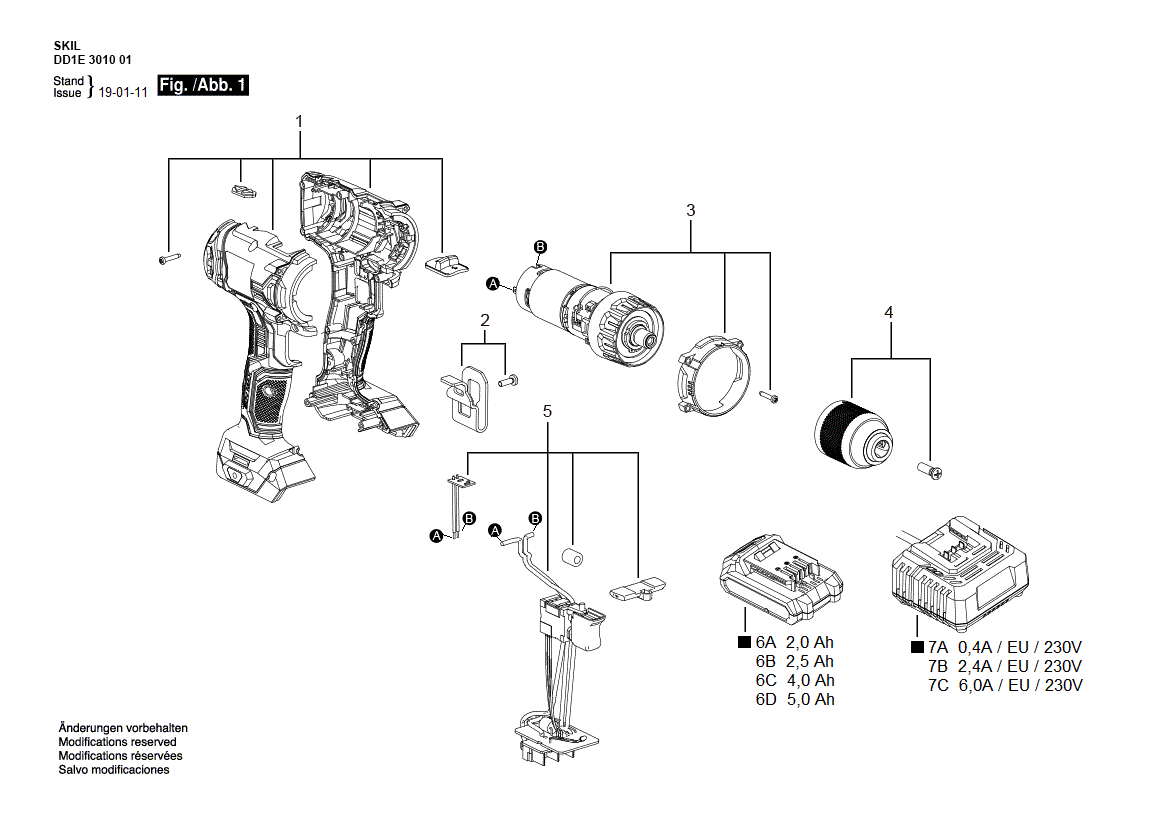 SKIL
DD1E 3010 01

Stand
Issue } 19-01-11 Fig. /Abb. 1

1

3

B

A

2

4

5

A B

A B

■ 6A 2,0 Ah
6B 2,5 Ah
6C 4,0 Ah
6D 5,0 Ah

■ 7A 0,4A / EU / 230V
7B 2,4A / EU / 230V
7C 6,0A / EU / 230V

Änderungen vorbehalten
Modifications reserved
Modifications réservées
Salvo modificaciones