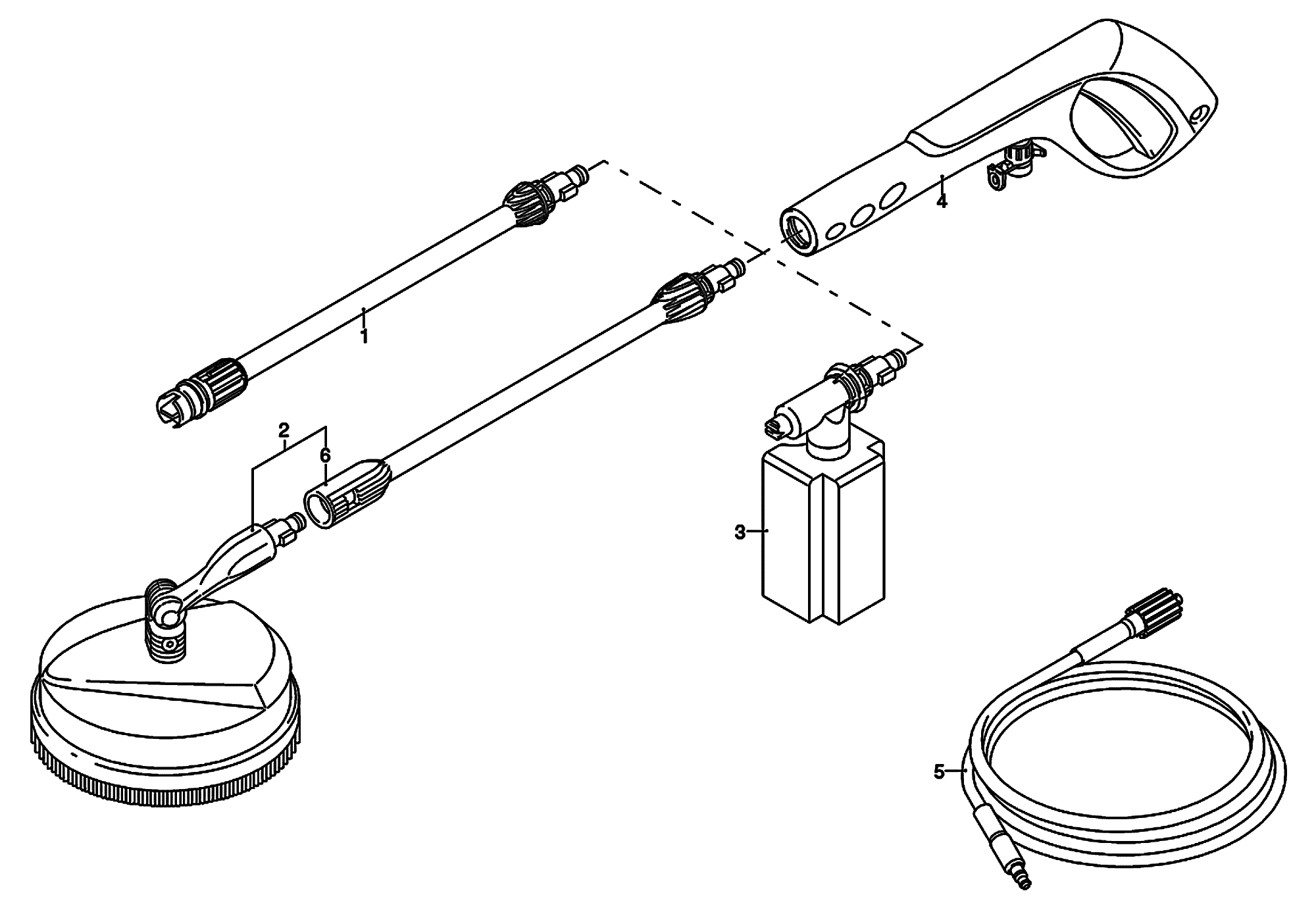 4
1
2
6
3
5