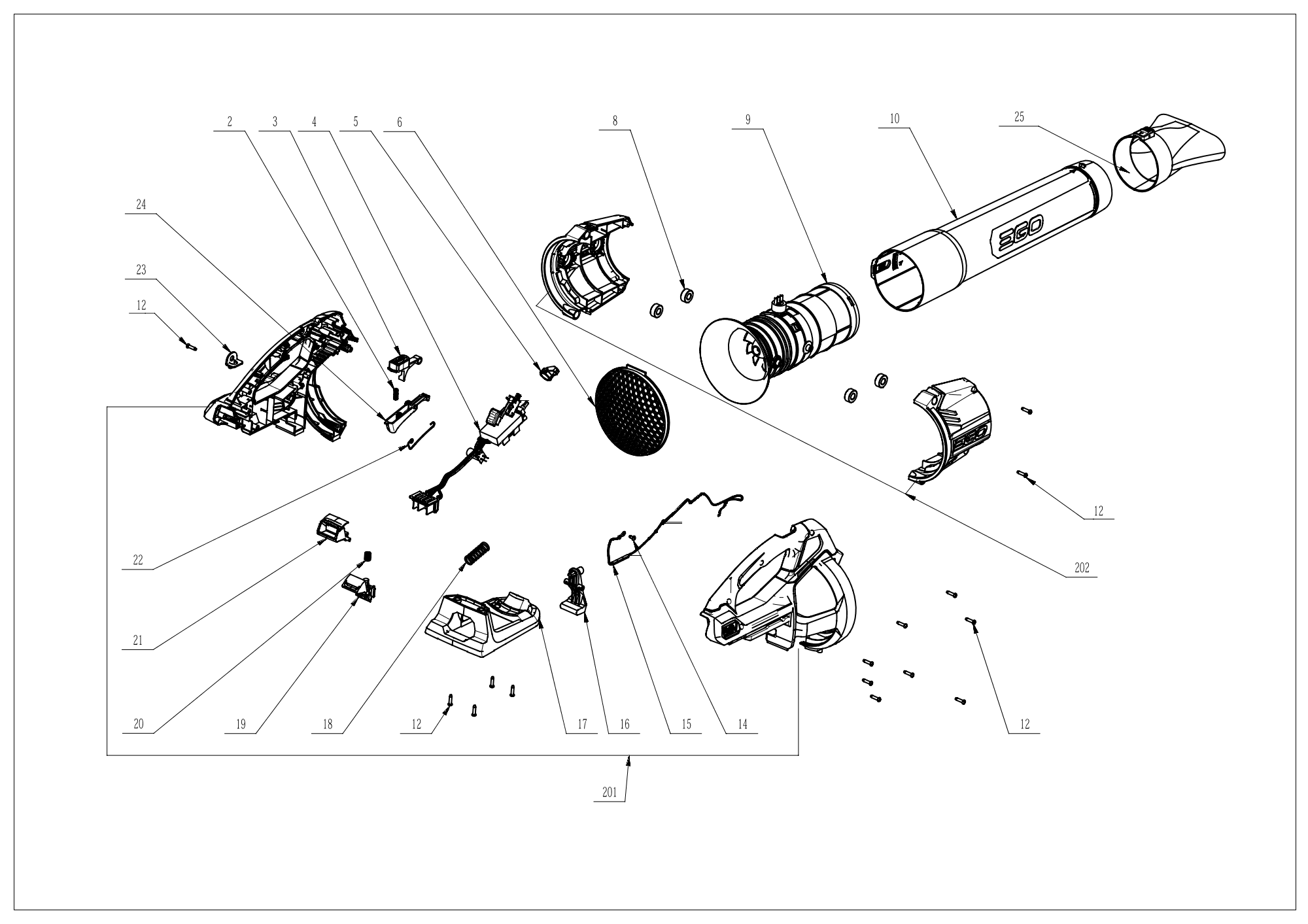 2
3
4
5
6
8
9
10
25
24
23
12
EGO
EGO
12
202
22
21
20
19
18
12
17
16
15
14
12
201